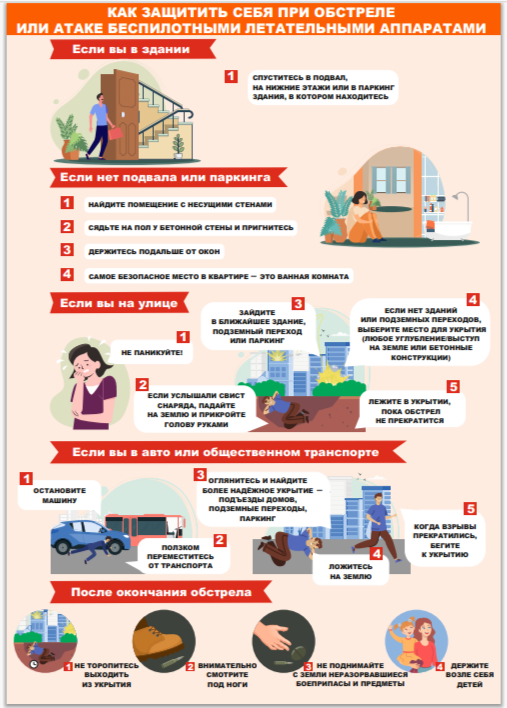 КАК ЗАЩИТИТЬ СЕБЯ ПРИ ОБСТРЕЛЕ
ИЛИ АТАКЕ БЕСПИЛОТНЫМИ ЛЕТАТЕЛЬНЫМИ АППАРАТАМИ

Если вы в здании

1 СПУСТИТЕСЬ В ПОДВАЛ, НА НИЖНИЕ ЭТАЖИ ИЛИ В ПАРКИНГ ЗДАНИЯ, В КОТОРОМ НАХОДИТЕСЬ

Если нет подвала или паркинга

1 НАЙДИТЕ ПОМЕЩЕНИЕ С НЕСУЩИМИ СТЕНАМИ

2 СЯДЬТЕ НА ПОЛ У БЕТОННОЙ СТЕНЫ И ПРИГНИТЕСЬ

3 ДЕРЖИТЕСЬ ПОДАЛЬШЕ ОТ ОКОН

4 САМОЕ БЕЗОПАСНОЕ МЕСТО В КВАРТИРЕ — ЭТО ВАННАЯ КОМНАТА

Если вы на улице

1 НЕ ПАНИКУЙТЕ!

2 ЕСЛИ УСЛЫШАЛИ СВИСТ СНАРЯДА, ПАДАЙТЕ НА ЗЕМЛЮ И ПРИКРОЙТЕ ГОЛОВУ РУКАМИ

3 ЗАЙДИТЕ В БЛИЖАЙШЕЕ ЗДАНИЕ, ПОДЗЕМНЫЙ ПЕРЕХОД ИЛИ ПАРКИНГ

4 ЕСЛИ НЕТ ЗДАНИЙ ИЛИ ПОДЗЕМНЫХ ПЕРЕХОДОВ, ВЫБЕРИТЕ МЕСТО ДЛЯ УКРЫТИЯ (ЛЮБОЕ УГЛУБЛЕНИЕ/ВЫСТУП НА ЗЕМЛЕ ИЛИ БЕТОННЫЕ КОНСТРУКЦИИ)

5 ЛЕЖИТЕ В УКРЫТИИ, ПОКА ОБСТРЕЛ НЕ ПРЕКРАТИТСЯ

Если вы в авто или общественном транспорте

1 ОСТАНОВИТЕ МАШИНУ

2 ПОЛЗКОМ ПЕРЕМЕСТИТЕСЬ ОТ ТРАНСПОРТА

3 ОГЛЯНИТЕСЬ И НАЙДИТЕ БОЛЕЕ НАДЁЖНОЕ УКРЫТИЕ — ПОДЪЕЗДЫ ДОМОВ, ПОДЗЕМНЫЕ ПЕРЕХОДЫ, ПАРКИНГ

4 ЛОЖИТЕСЬ НА ЗЕМЛЮ

5 КОГДА ВЗРЫВЫ ПРЕКРАТИЛИСЬ, БЕГИТЕ К УКРЫТИЮ

После окончания обстрела

1 НЕ ТОРОПИТЕСЬ ВЫХОДИТЬ ИЗ УКРЫТИЯ

2 ВНИМАТЕЛЬНО СМОТРИТЕ ПОД НОГИ

3 НЕ ПОДНИМАЙТЕ С ЗЕМЛИ НЕРАЗОРВАВШИЕСЯ БОЕПРИПАСЫ И ПРЕДМЕТЫ

4 ДЕРЖИТЕ ВОЗЛЕ СЕБЯ ДЕТЕЙ